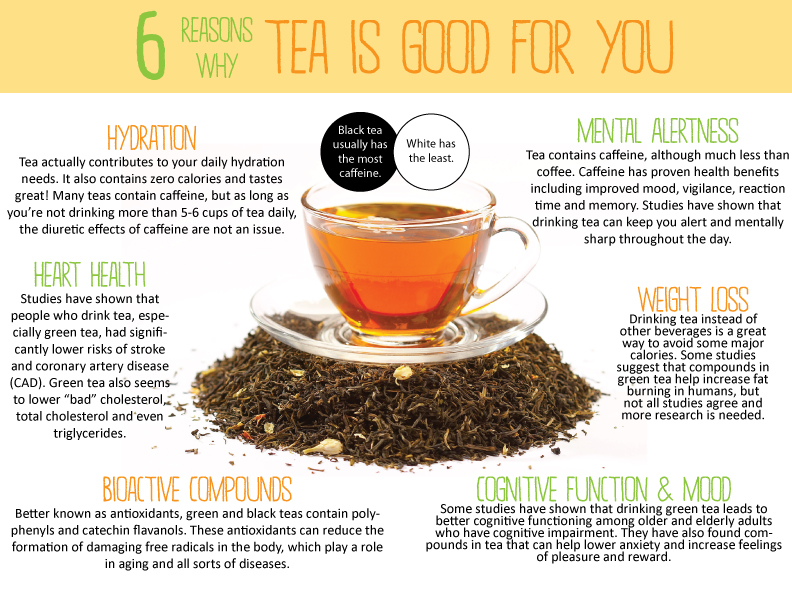 6 REASONS WHY TEA IS GOOD FOR YOU

HYDRATION

Tea actually contributes to your daily hydration needs. It also contains zero calories and tastes great! Many teas contain caffeine, but as long as you're not drinking more than 5-6 cups of tea daily, the diuretic effects of caffeine are not an issue.

Black tea usually has the most caffeine.

White has the least.

MENTAL ALERTNESS

Tea contains caffeine, although much less than coffee. Caffeine has proven health benefits including improved mood, vigilance, reaction time and memory. Studies have shown that drinking tea can keep you alert and mentally sharp throughout the day.

HEART HEALTH

Studies have shown that people who drink tea, especially green tea, had significantly lower risks of stroke and coronary artery disease (CAD). Green tea also seems to lower "bad" cholesterol, total cholesterol and even triglycerides.

WEIGHT LOSS

Drinking tea instead of other beverages is a great way to avoid some major calories. Some studies suggest that compounds in green tea help increase fat burning in humans, but not all studies agree and more research is needed.

BIOACTIVE COMPOUNDS

Better known as antioxidants, green and black teas contain polyphenyls and catechin flavanols. These antioxidants can reduce the formation of damaging free radicals in the body, which play a role in aging and all sorts of diseases.

COGNITIVE FUNCTION & MOOD

Some studies have shown that drinking green tea leads to better cognitive functioning among older and elderly adults who have cognitive impairment. They have also found compounds in tea that can help lower anxiety and increase feelings of pleasure and reward.